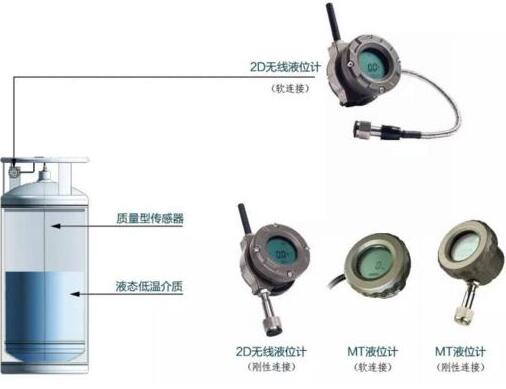 2D无线液位计
（软连接）

质量型传感器

液态低温介质

2D无线液位计
（刚性连接）

MT液位计
（软连接）

MT液位计
（刚性连接）